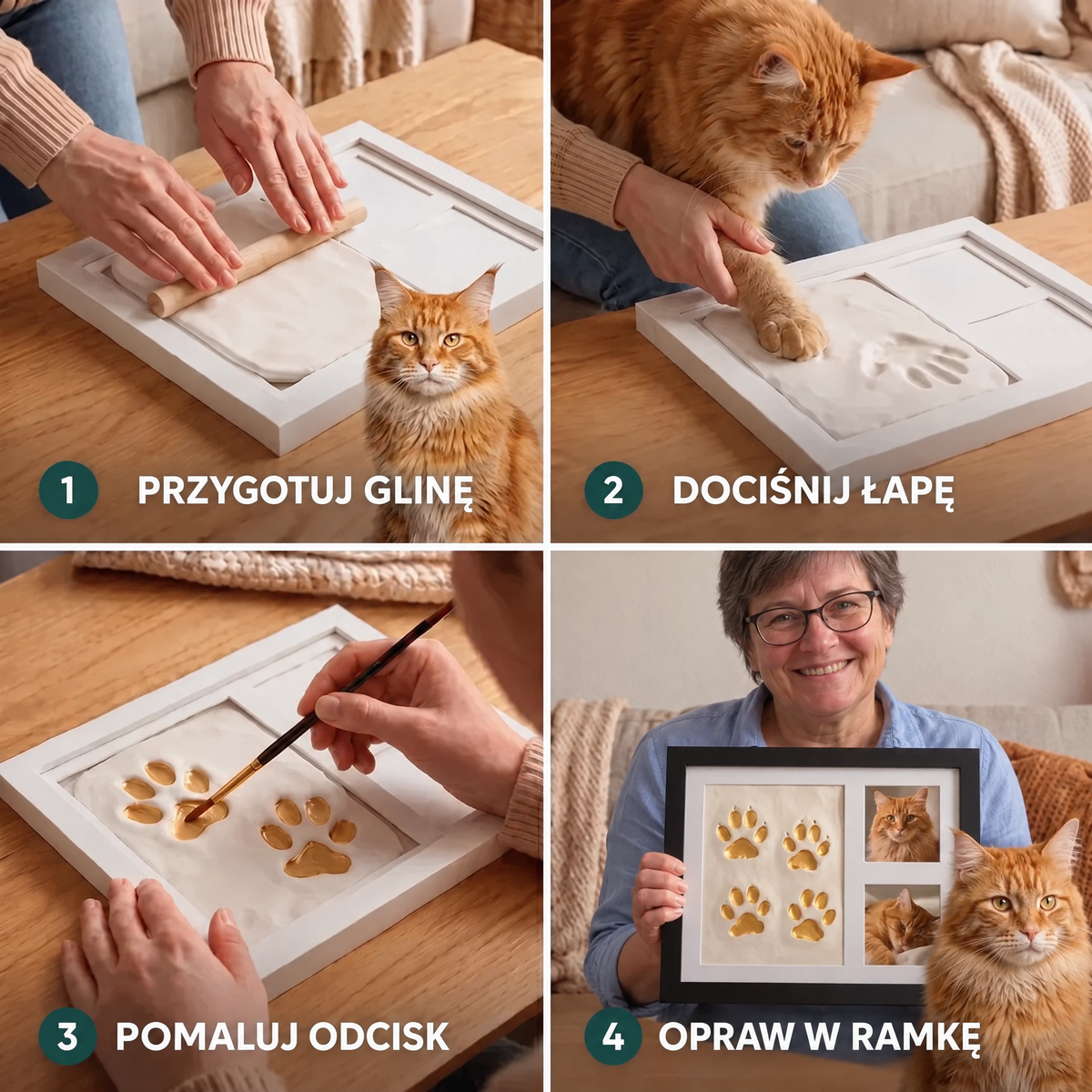 1 PRZYGOTUJ GLINĘ

2 DOCIŚNIJ ŁAPĘ

3 POMALUJ ODCISK

4 OPRAW W RAMKĘ